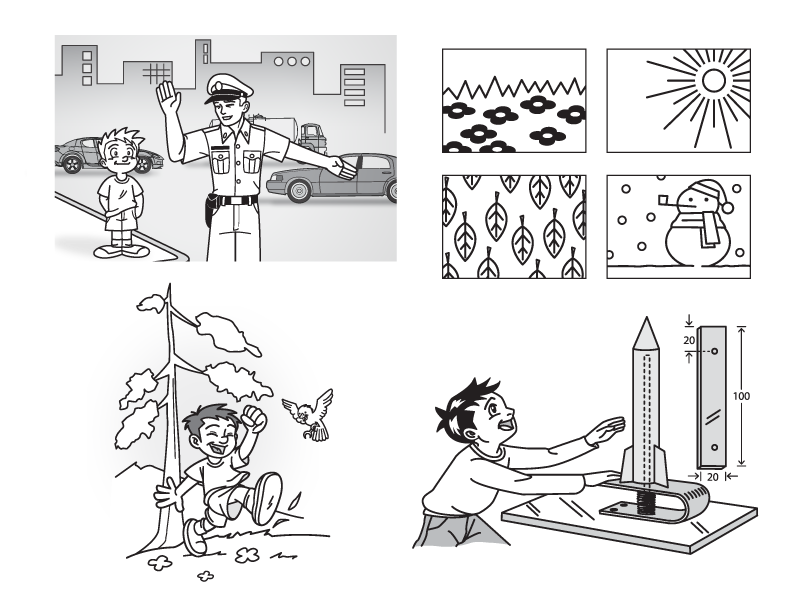 20
100
20